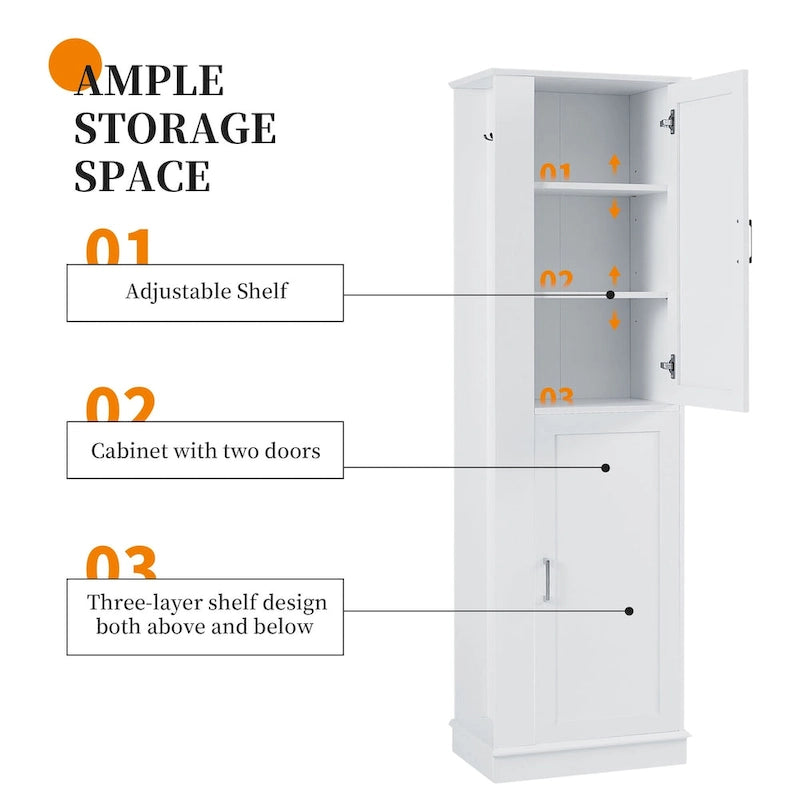 AMPLE STORAGE SPACE

01

Adjustable Shelf

02

Cabinet with two doors

03

Three-layer shelf design both above and below

01

02

03